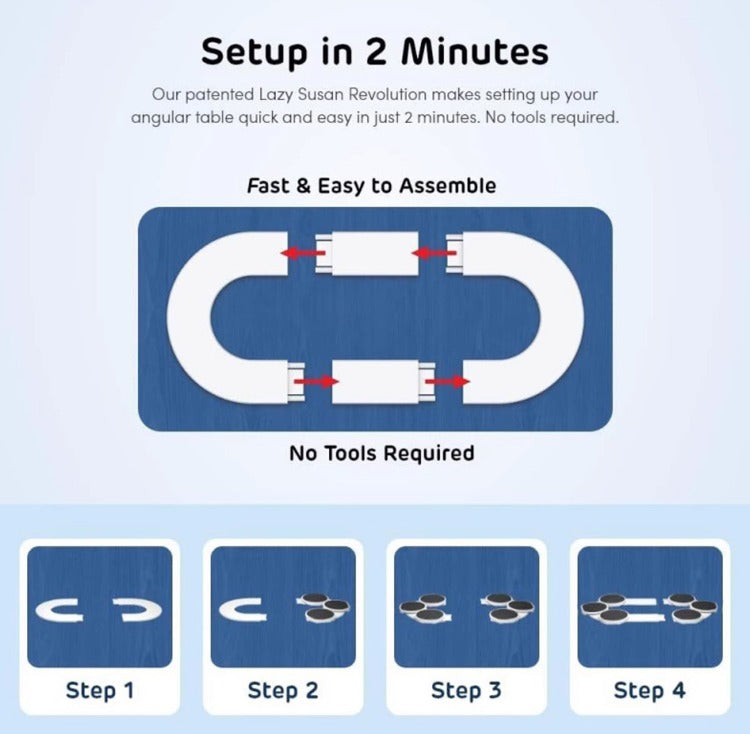 Setup in 2 Minutes

Our patented Lazy Susan Revolution makes setting up your angular table quick and easy in just 2 minutes. No tools required.

Fast & Easy to Assemble

No Tools Required

Step 1

Step 2

Step 3

Step 4